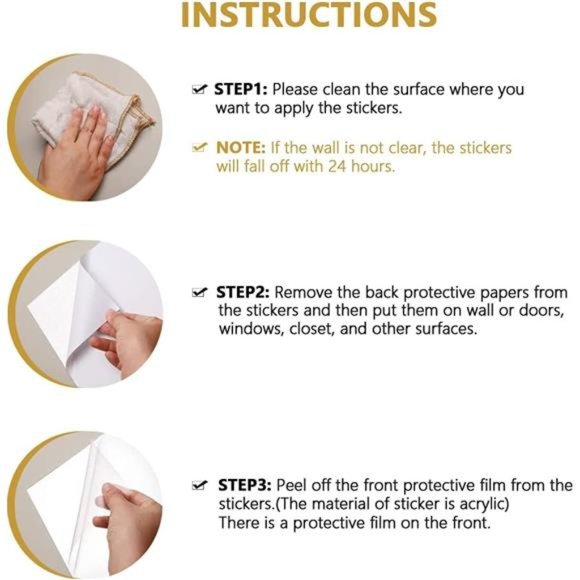 INSTRUCTIONS

STEP1: Please clean the surface where you want to apply the stickers.

NOTE: If the wall is not clear, the stickers will fall off with 24 hours.

STEP2: Remove the back protective papers from the stickers and then put them on wall or doors, windows, closet, and other surfaces.

STEP3: Peel off the front protective film from the stickers.(The material of sticker is acrylic) There is a protective film on the front.